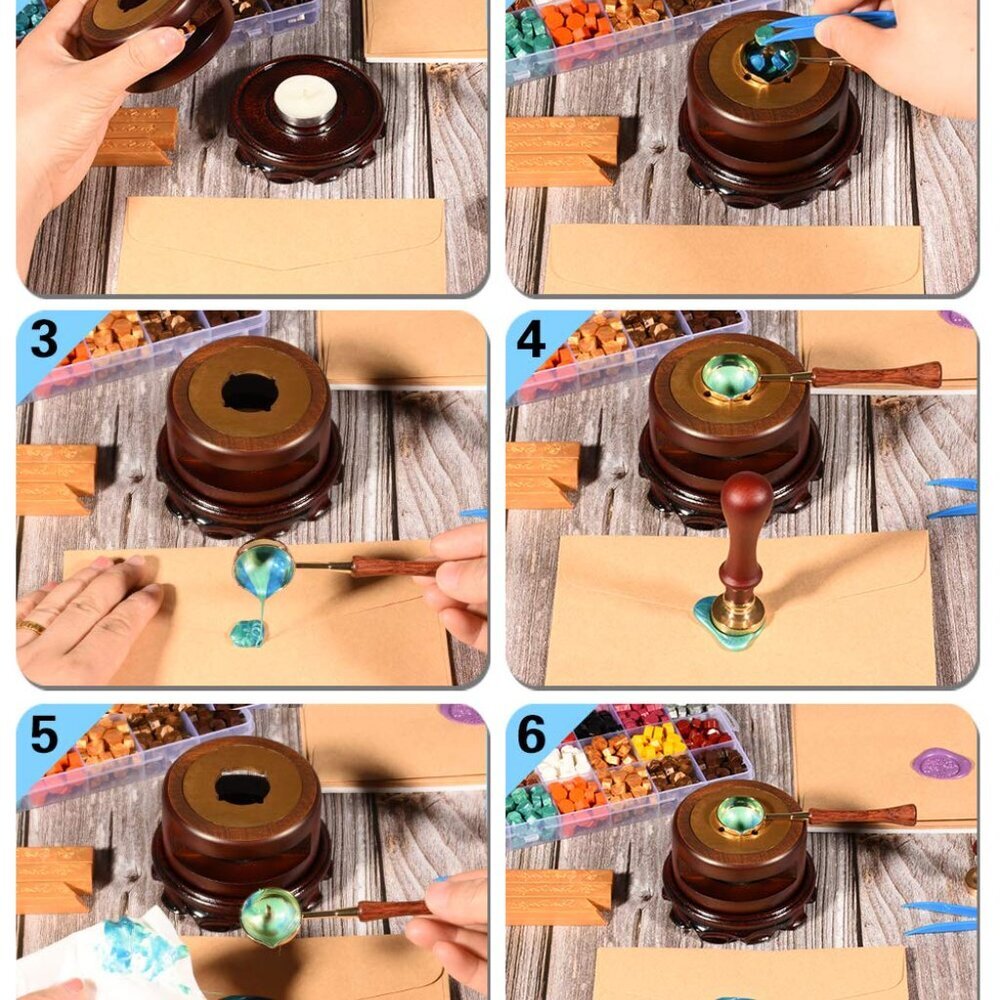 3

4

5

6